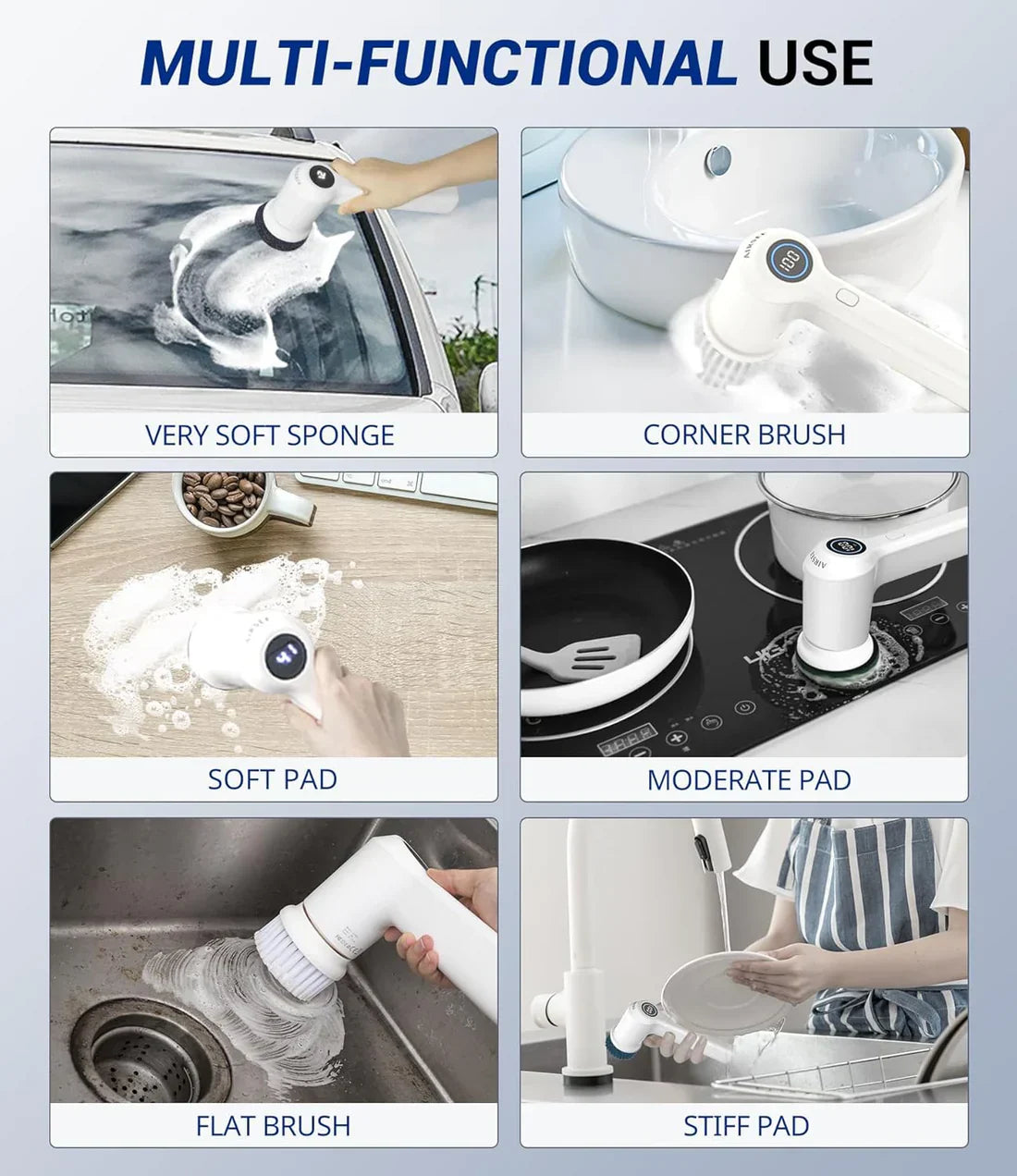 MULTI-FUNCTIONAL USE

VERY SOFT SPONGE

CORNER BRUSH

SOFT PAD

MODERATE PAD

FLAT BRUSH

STIFF PAD